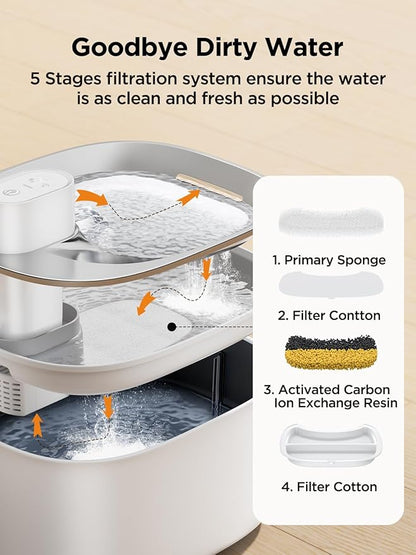 Goodbye Dirty Water

5 Stages filtration system ensure the water is as clean and fresh as possible

1. Primary Sponge

2. Filter Contton

3. Activated Carbon Ion Exchange Resin

4. Filter Cotton